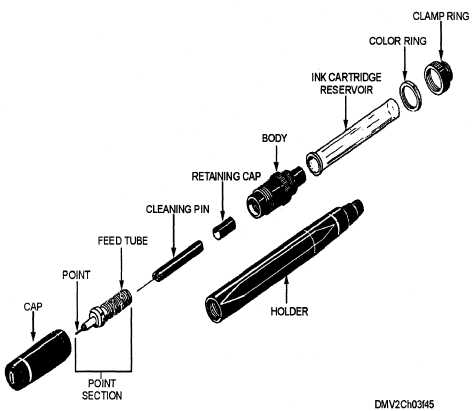 CLAMP RING

COLOR RING

INK CARTRIDGE RESERVOIR

BODY

RETAINING CAP

CLEANING PIN

FEED TUBE

POINT

CAP

HOLDER

POINT SECTION

DMV2Ch03f45